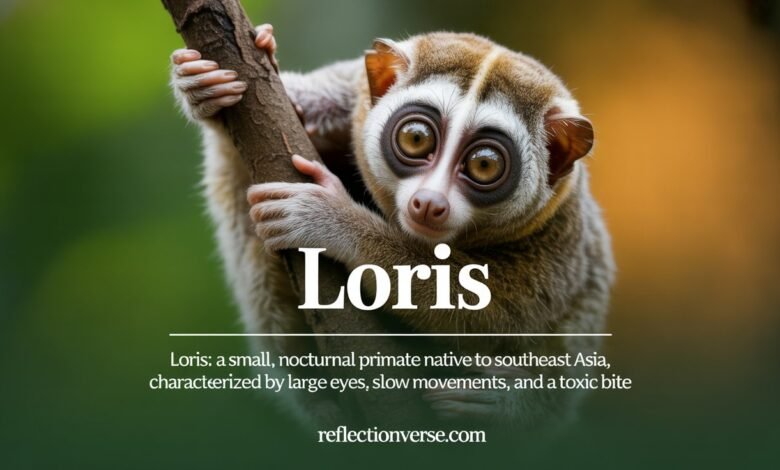 Loris

Loris: a small, nocturnal primate native to southeast Asia, characterized by large eyes, slow movements, and a toxic bite

reflectionverse.com