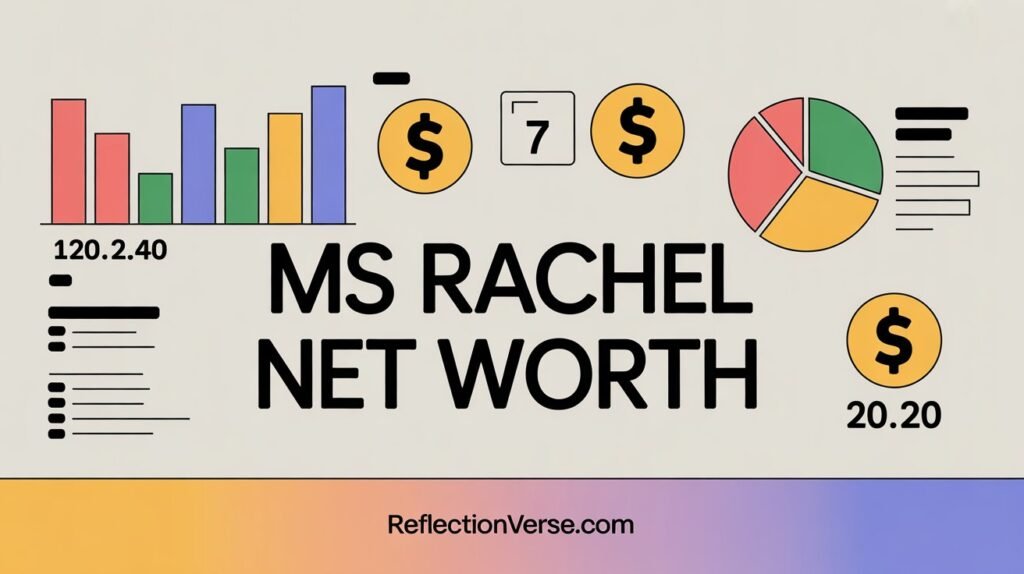 $ 7 $

120.2.40

MS RACHEL NET WORTH

$

20.20

ReflectionVerse.com