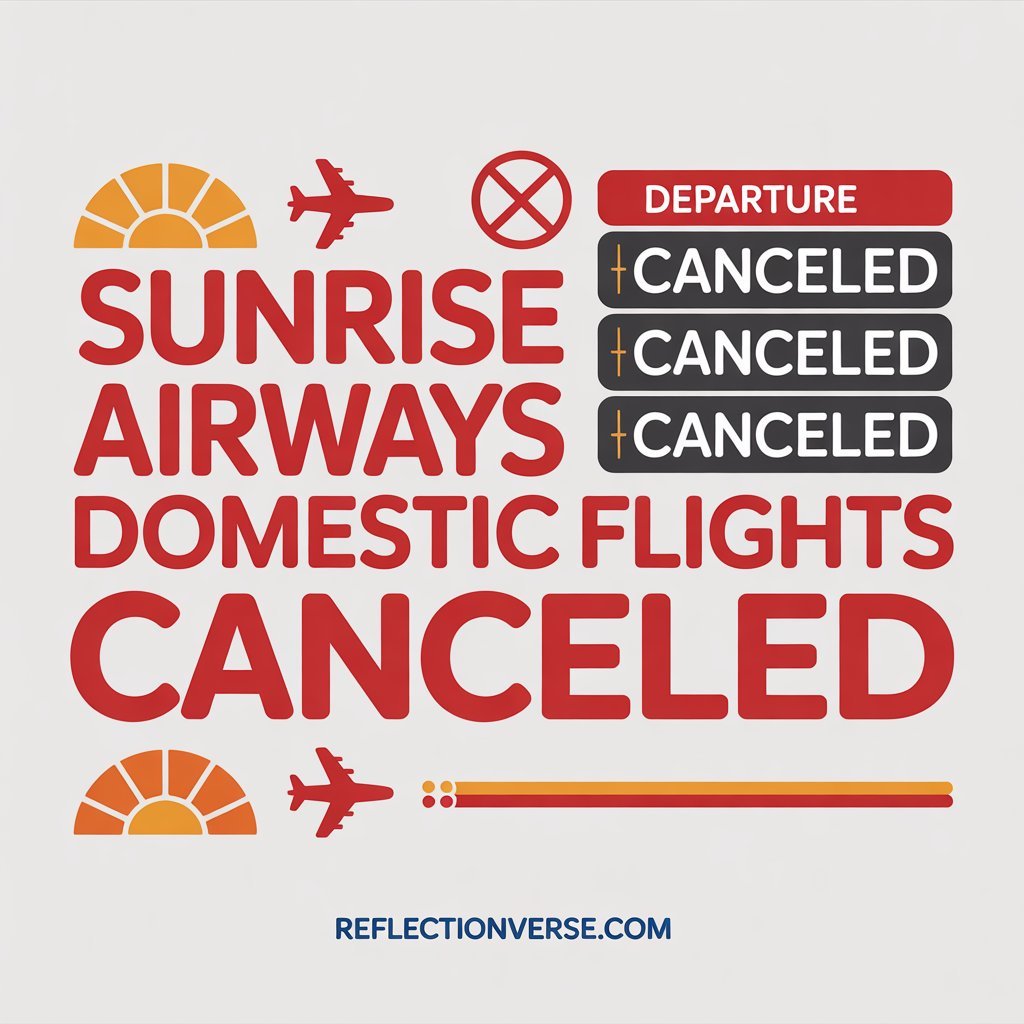 DEPARTURE
CANCELED
CANCELED
CANCELED

SUNRISE AIRWAYS DOMESTIC FLIGHTS CANCELED

REFLECTIONVERSE.COM