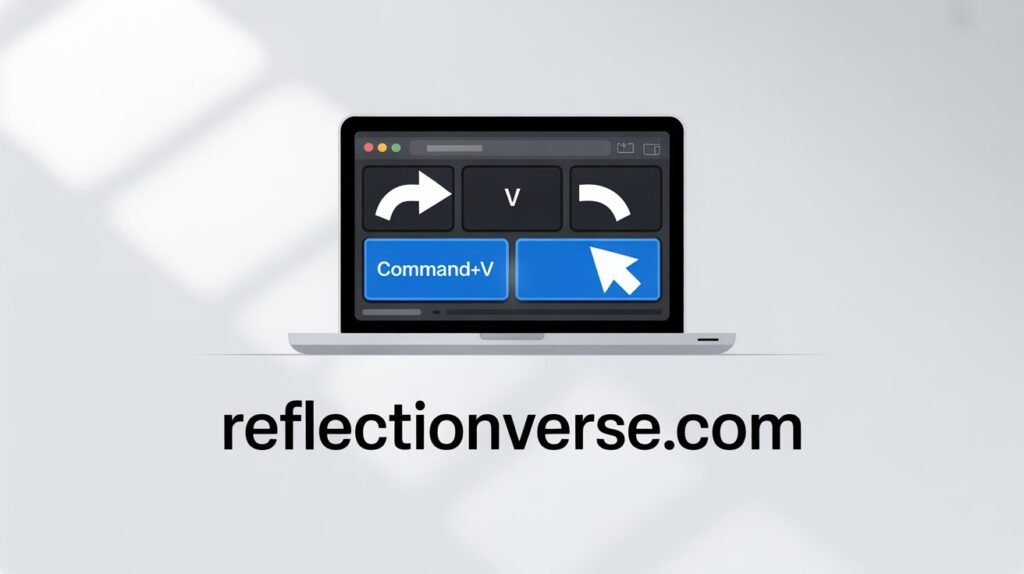 V

Command+V

reflectionverse.com