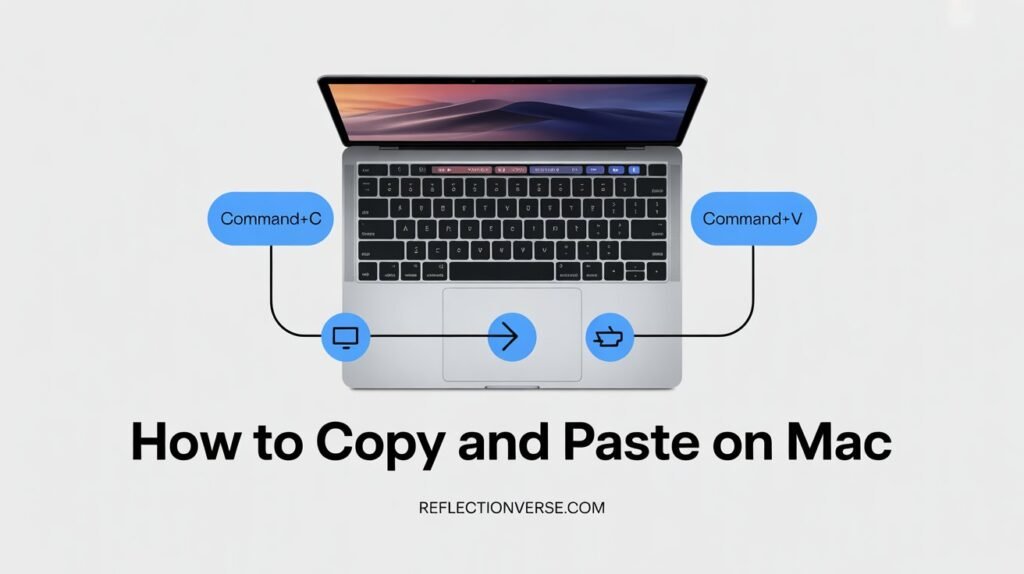 Command+C

Command+V

How to Copy and Paste on Mac

REFLECTIONVERSE.COM