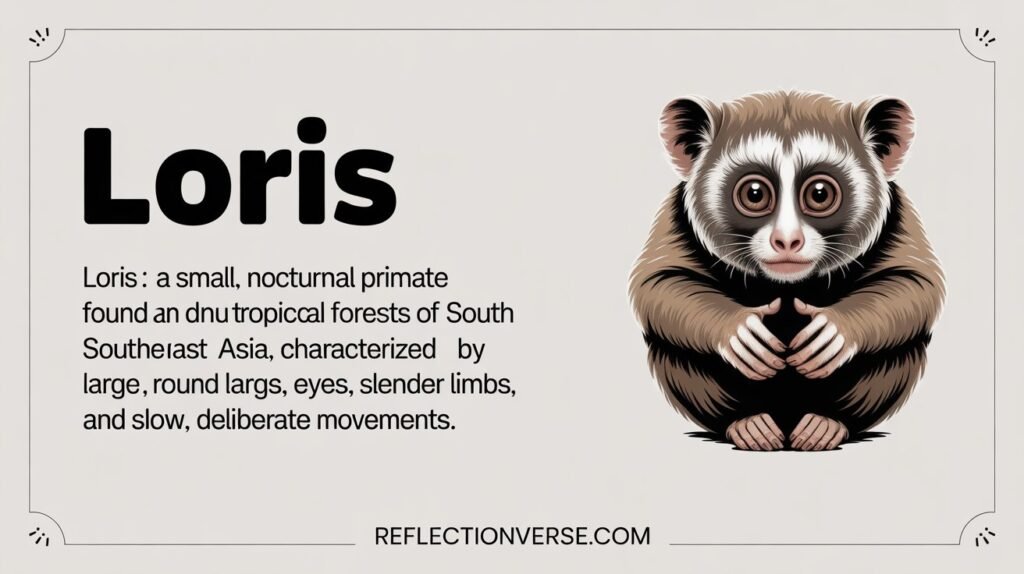 Loris

Loris : a small, nocturnal primate found an dnu tropiccal forests of South Southeıast Asia, characterized by large, round largs, eyes, slender limbs, and slow, deliberate movements.

REFLECTIONVERSE.COM